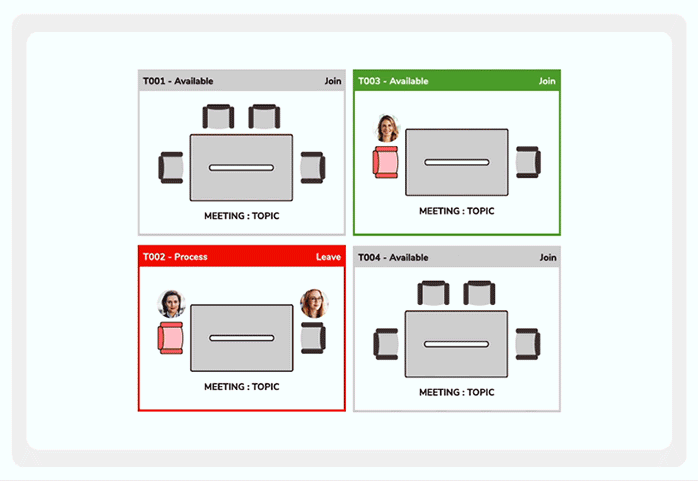 T001 - Available
Join

MEETING : TOPIC

T003 - Available
Join

MEETING : TOPIC

T002 - Process
Leave

MEETING : TOPIC

T004 - Available
Join

MEETING : TOPIC