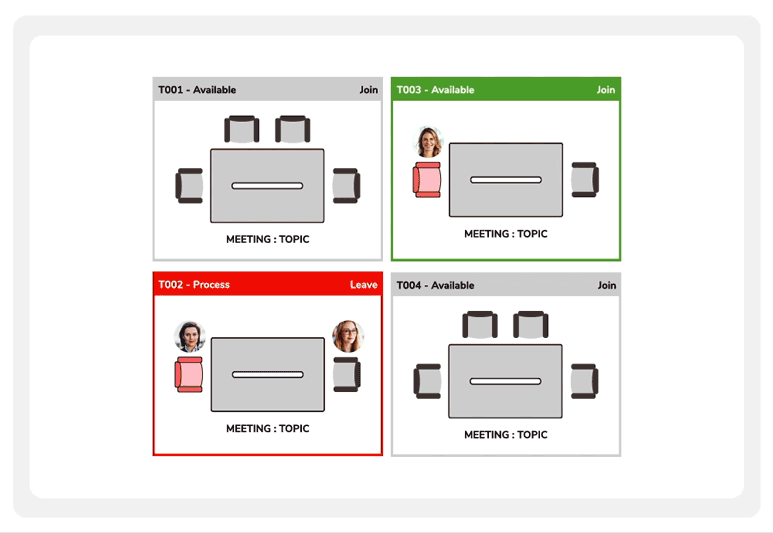 T001 - Available Join

MEETING : TOPIC

T003 - Available Join

MEETING : TOPIC

T002 - Process Leave

MEETING : TOPIC

T004 - Available Join

MEETING : TOPIC